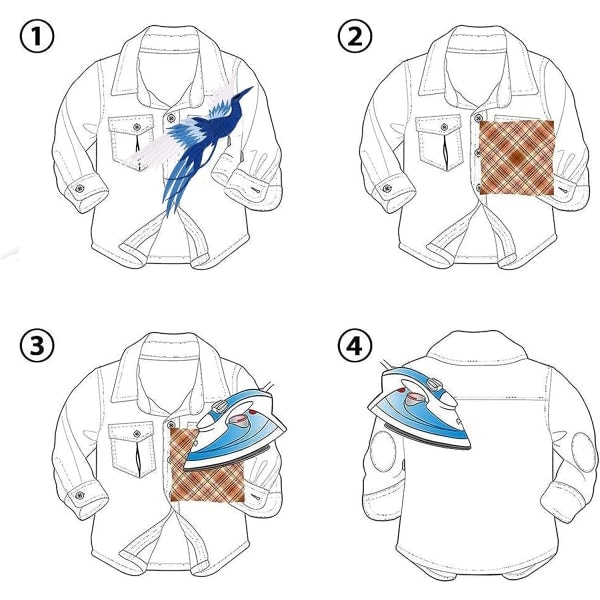 1

2

3

4