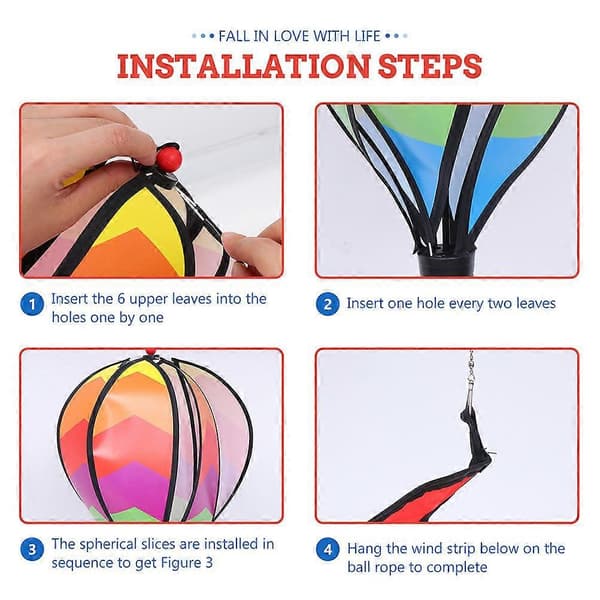 FALL IN LOVE WITH LIFE

INSTALLATION STEPS

1 Insert the 6 upper leaves into the holes one by one

2 Insert one hole every two leaves

3 The spherical slices are installed in sequence to get Figure 3

4 Hang the wind strip below on the ball rope to complete