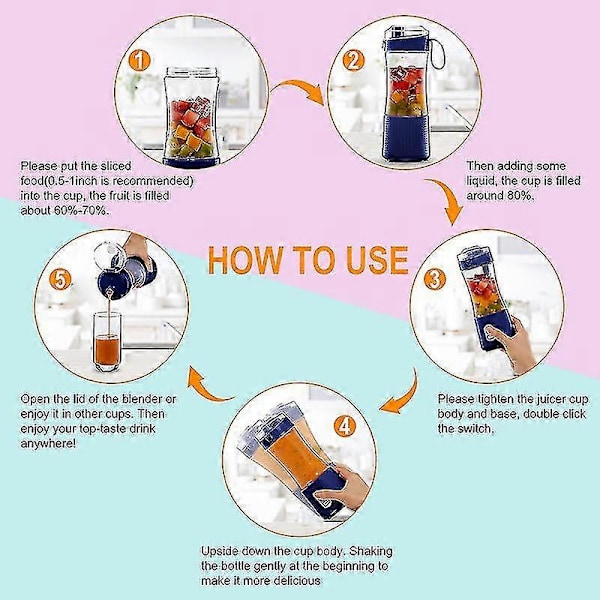 HOW TO USE

1

Please put the sliced food(0.5-1inch is recommended) into the cup, the fruit is filled about 60%-70%.

2

Then adding some liquid, the cup is filled around 80%.

3

Please tighten the juicer cup body and base, double click the switch.

4

Upside down the cup body. Shaking the bottle gently at the beginning to make it more delicious

5

Open the lid of the blender or enjoy it in other cups. Then enjoy your top-taste drink anywhere!