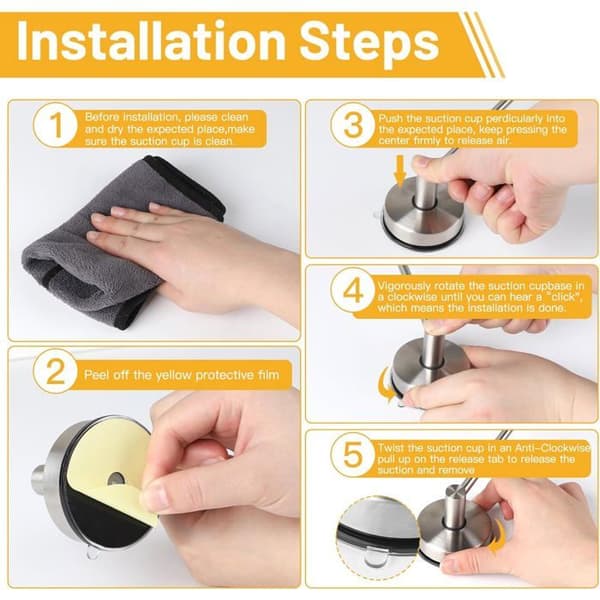 Installation Steps

1 Before installation, please clean and dry the expected place,make sure the suction cup is clean.

2 Peel off the yellow protective film

3 Push the suction cup perdicularly into the expected place, keep pressing the center firmly to release air.

4 Vigorously rotate the suction cupbase in a clockwise until you can hear a "click", which means the installation is done.

5 Twist the suction cup in an Anti-Clockwise pull up on the release tab to release the suction and remove