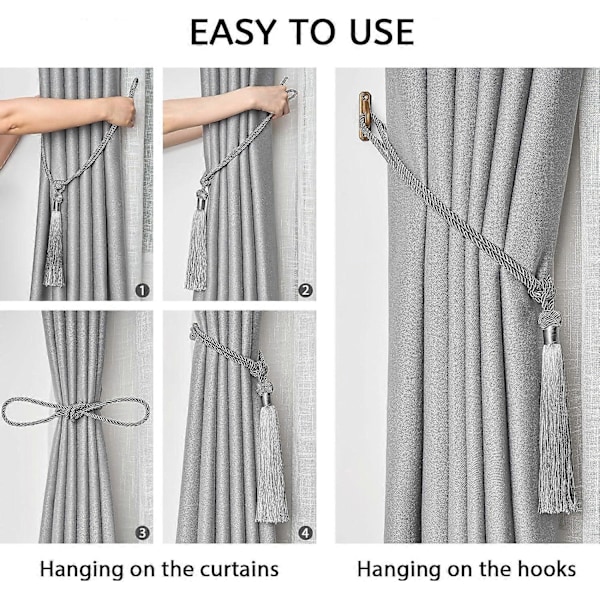 EASY TO USE

1

2

3

4

Hanging on the curtains

Hanging on the hooks