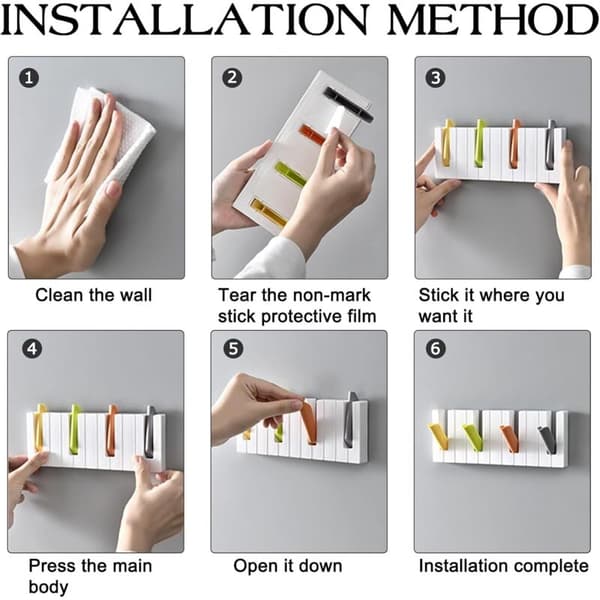 INSTALLATION METHOD

1

Clean the wall

2

Tear the non-mark stick protective film

3

Stick it where you want it

4

Press the main body

5

Open it down

6

Installation complete