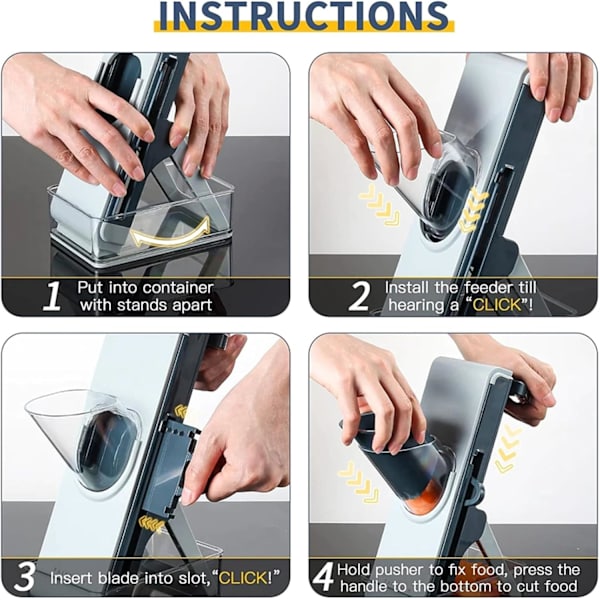 INSTRUCTIONS

1 Put into container with stands apart

2 Install the feeder till hearing a "CLICK"!

3 Insert blade into slot, "CLICK!"

4 Hold pusher to fix food, press the handle to the bottom to cut food