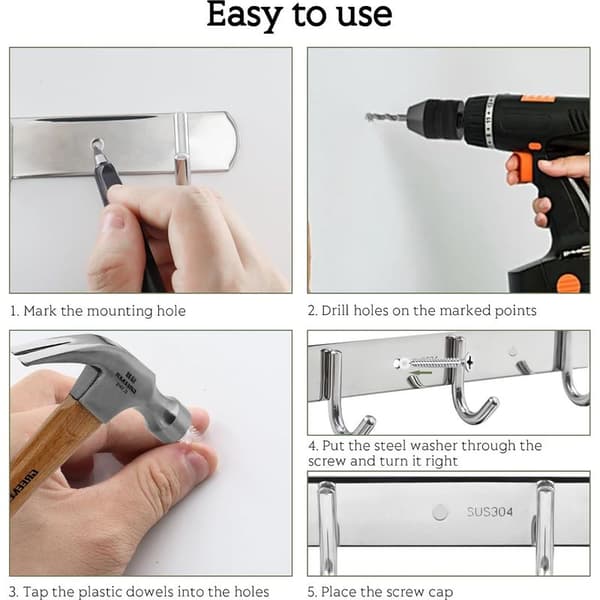 Easy to use

1. Mark the mounting hole

2. Drill holes on the marked points

3. Tap the plastic dowels into the holes

4. Put the steel washer through the screw and turn it right

SUS304

5. Place the screw cap