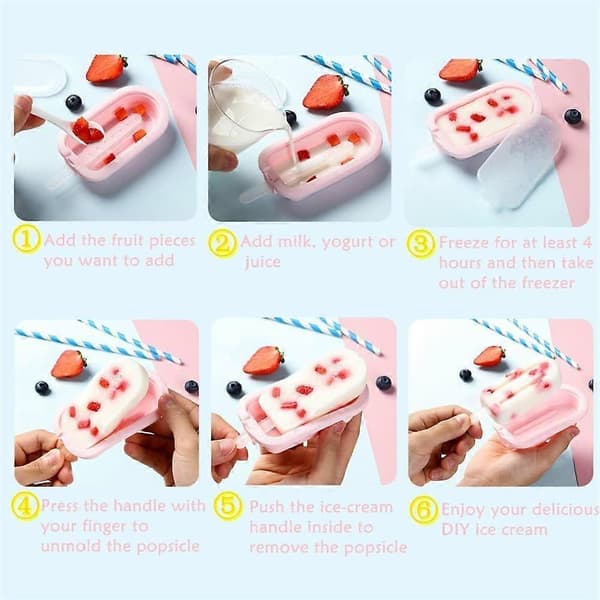 ① Add the fruit pieces you want to add

② Add milk, yogurt or juice

③ Freeze for at least 4 hours and then take out of the freezer

④ Press the handle with your finger to unmold the popsicle

⑤ Push the ice-cream handle inside to remove the popsicle

⑥ Enjoy your delicious DIY ice cream