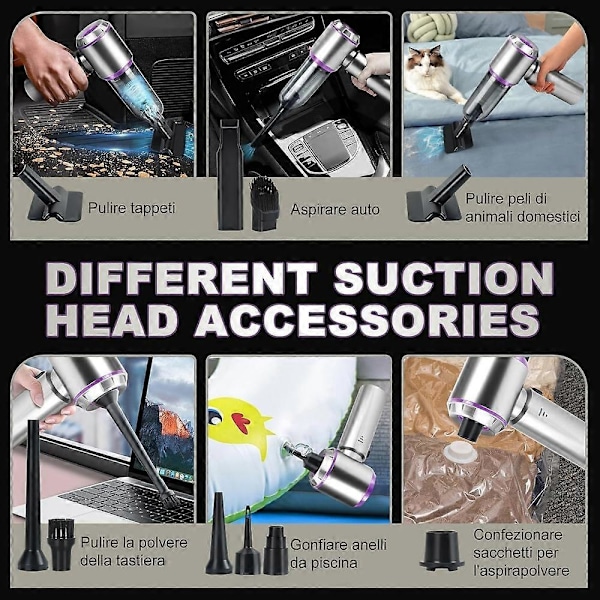 Pulire tappeti

Aspirare auto

Pulire peli di animali domestici

DIFFERENT SUCTION HEAD ACCESSORIES

Pulire la polvere della tastiera

Gonfiare anelli da piscina

Confezionare sacchetti per l'aspirapolvere