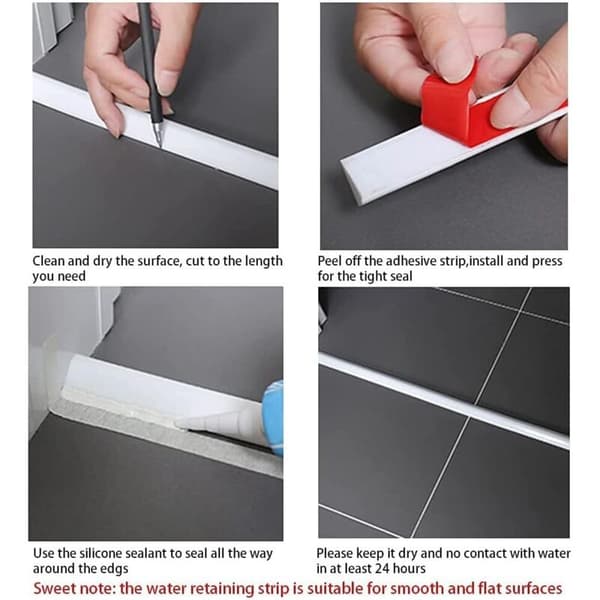 Clean and dry the surface, cut to the length you need

Peel off the adhesive strip,install and press for the tight seal

Use the silicone sealant to seal all the way around the edgs

Please keep it dry and no contact with water in at least 24 hours

Sweet note: the water retaining strip is suitable for smooth and flat surfaces