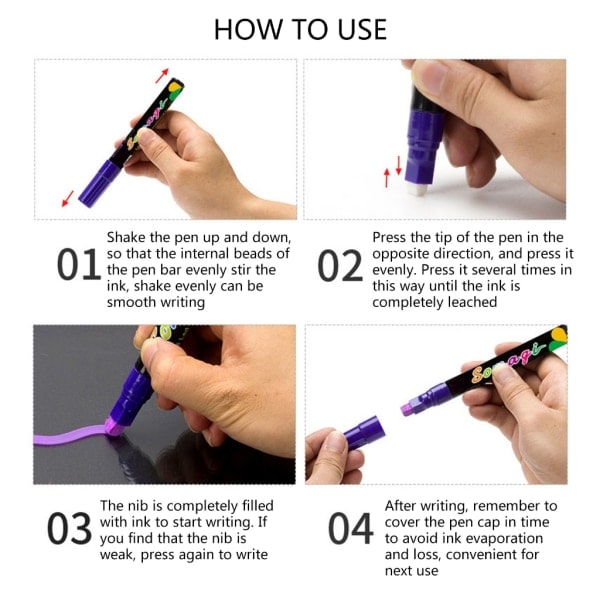 HOW TO USE

Somagi

01 Shake the pen up and down, so that the internal beads of the pen bar evenly stir the ink, shake evenly can be smooth writing

02 Press the tip of the pen in the opposite direction, and press it evenly. Press it several times in this way until the ink is completely leached

Somagi

03 The nib is completely filled with ink to start writing. If you find that the nib is weak, press again to write

04 After writing, remember to cover the pen cap in time to avoid ink evaporation and loss, convenient for next use