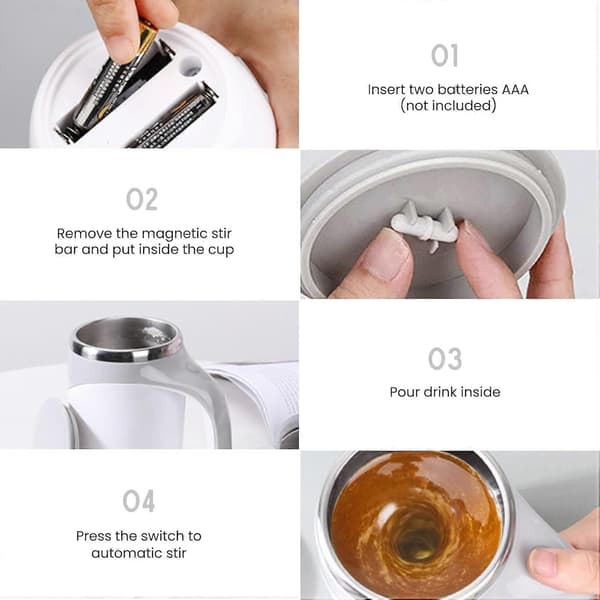 01

Insert two batteries AAA (not included)

02

Remove the magnetic stir bar and put inside the cup

03

Pour drink inside

04

Press the switch to automatic stir