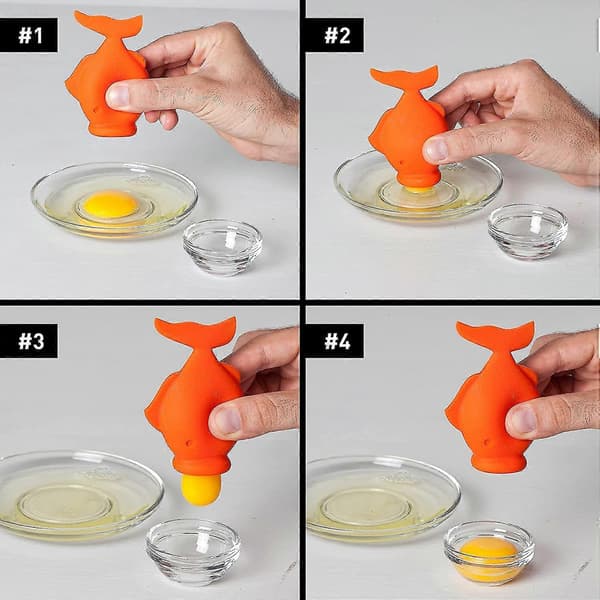 #1

#2

#3

#4