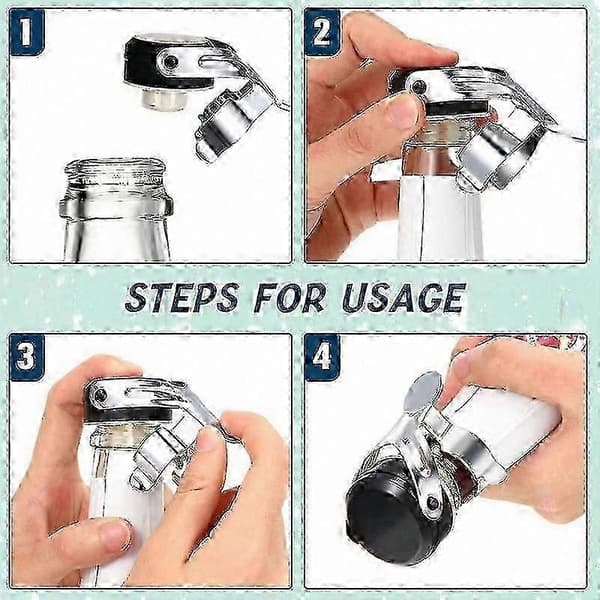 1

2

STEPS FOR USAGE

3

4