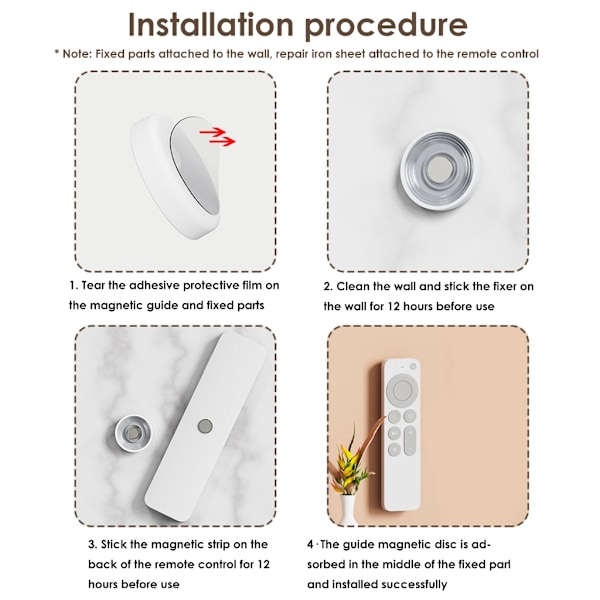 Installation procedure

* Note: Fixed parts attached to the wall, repair iron sheet attached to the remote control

1. Tear the adhesive protective film on the magnetic guide and fixed parts

2. Clean the wall and stick the fixer on the wall for 12 hours before use

3. Stick the magnetic strip on the back of the remote control for 12 hours before use

4 · The guide magnetic disc is adsorbed in the middle of the fixed part and installed successfully