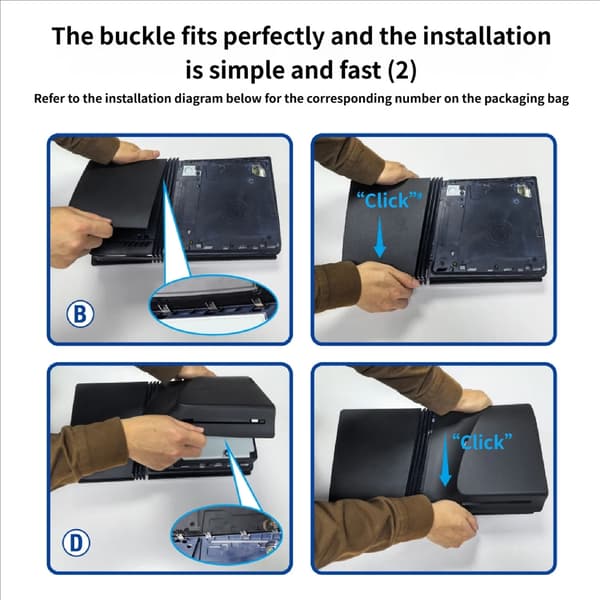 The buckle fits perfectly and the installation is simple and fast (2)

Refer to the installation diagram below for the corresponding number on the packaging bag

B

"Click"

D

"Click"