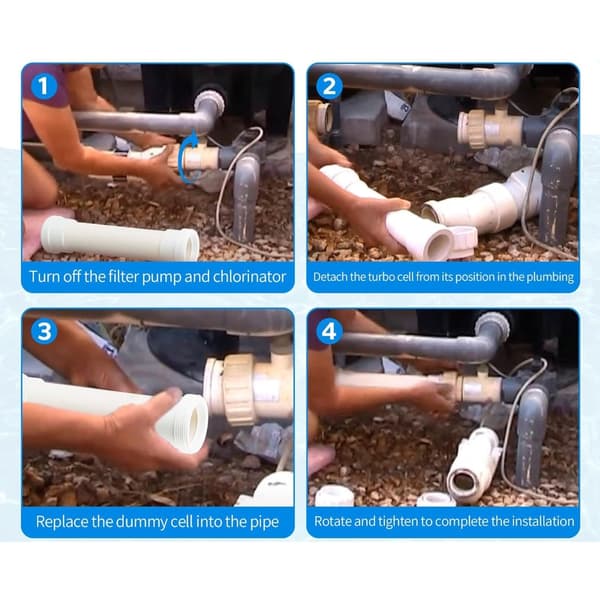 1
Turn off the filter pump and chlorinator

2
Detach the turbo cell from its position in the plumbing

3
Replace the dummy cell into the pipe

4
Rotate and tighten to complete the installation