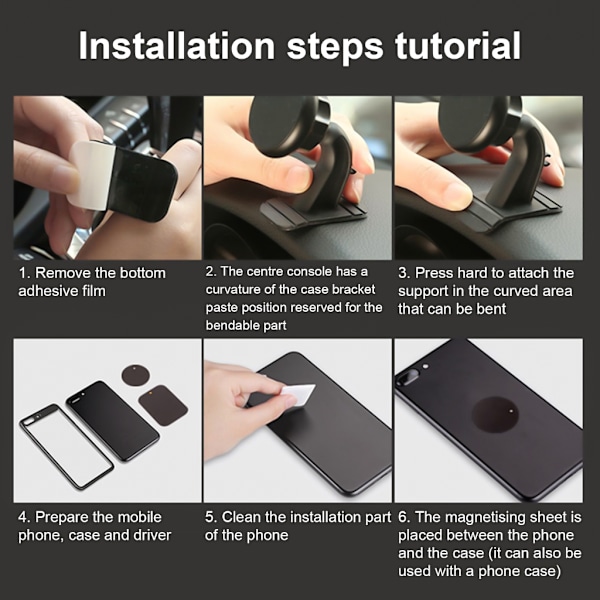 Installation steps tutorial

1. Remove the bottom adhesive film

2. The centre console has a curvature of the case bracket paste position reserved for the bendable part

3. Press hard to attach the support in the curved area that can be bent

4. Prepare the mobile phone, case and driver

5. Clean the installation part of the phone

6. The magnetising sheet is placed between the phone and the case (it can also be used with a phone case)