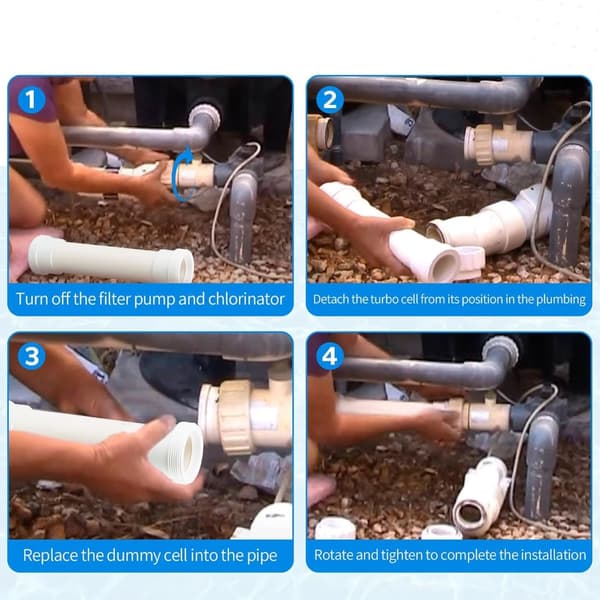 1
Turn off the filter pump and chlorinator

2
Detach the turbo cell from its position in the plumbing

3
Replace the dummy cell into the pipe

4
Rotate and tighten to complete the installation