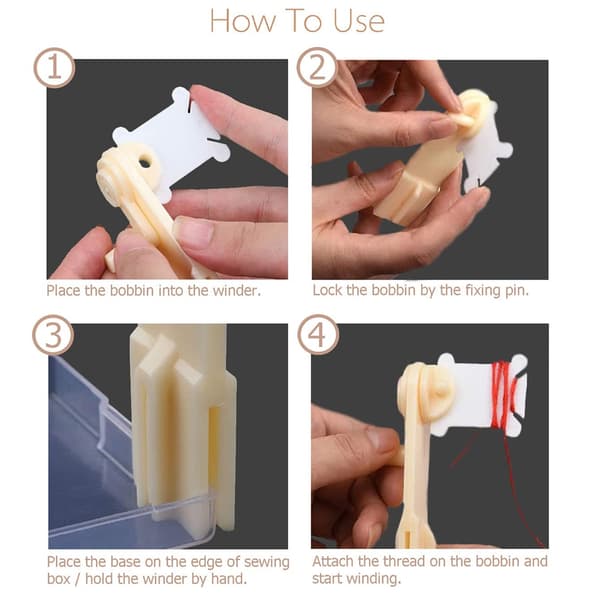 How To Use

1

Place the bobbin into the winder.

2

Lock the bobbin by the fixing pin.

3

Place the base on the edge of sewing box / hold the winder by hand.

4

Attach the thread on the bobbin and start winding.