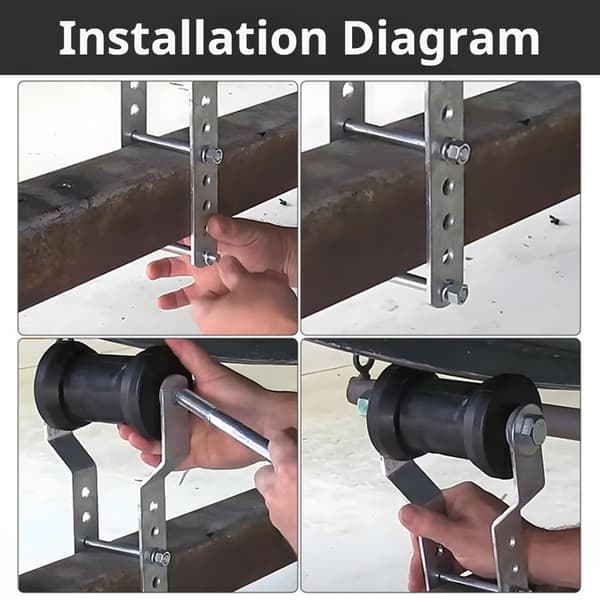 Installation Diagram