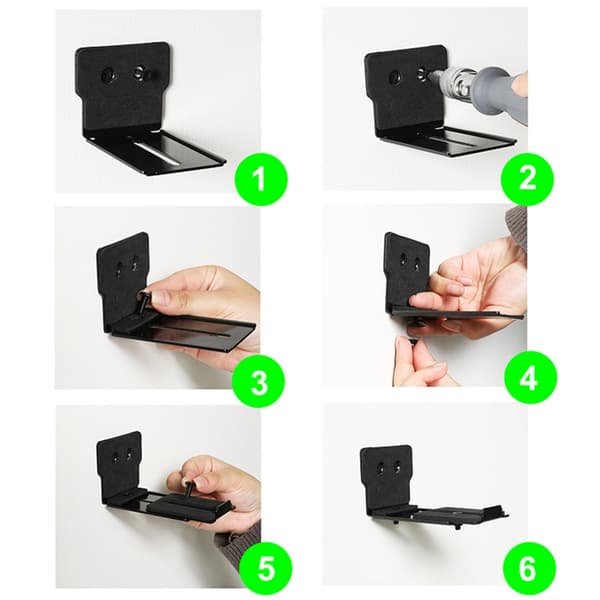 1
2
3
4
5
6