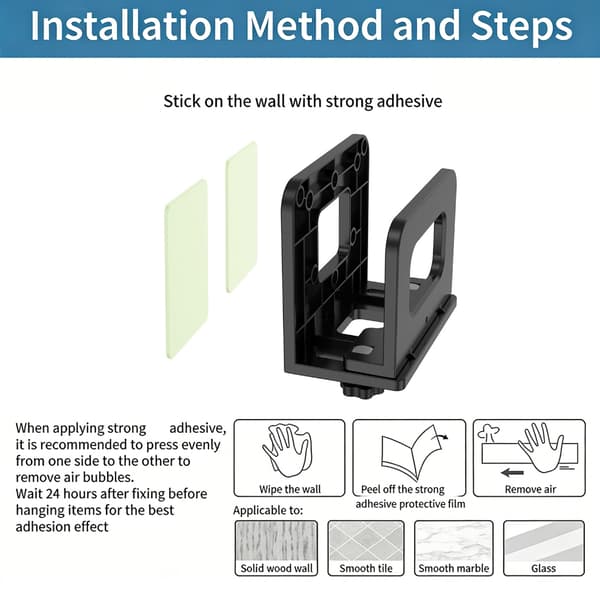 Installation Method and Steps

Stick on the wall with strong adhesive

When applying strong adhesive, it is recommended to press evenly from one side to the other to remove air bubbles.
Wait 24 hours after fixing before hanging items for the best adhesion effect

Wipe the wall

Peel off the strong adhesive protective film

Remove air

Applicable to:

Solid wood wall

Smooth tile

Smooth marble

Glass