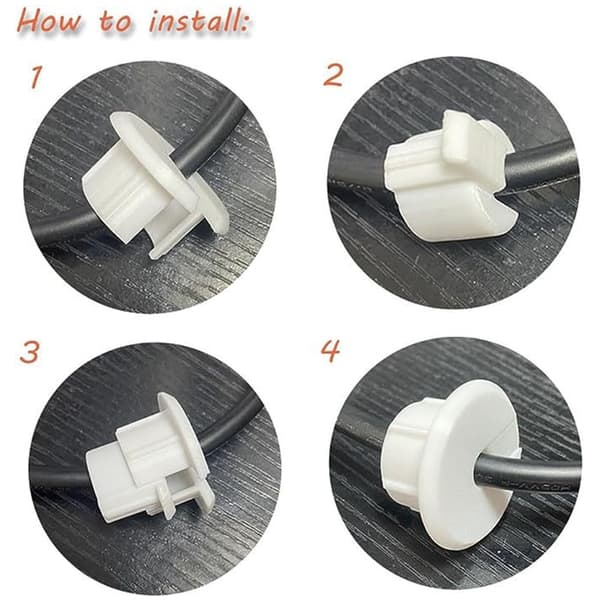 How to install:

1

2

3

4