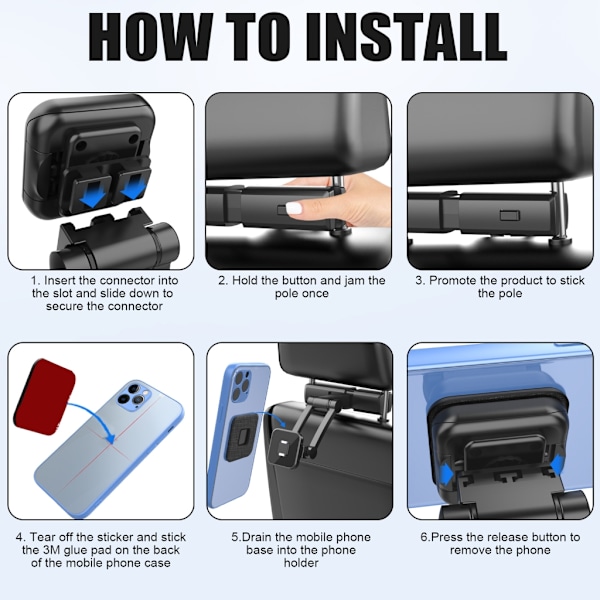 HOW TO INSTALL

1. Insert the connector into the slot and slide down to secure the connector

2. Hold the button and jam the pole once

3. Promote the product to stick the pole

4. Tear off the sticker and stick the 3M glue pad on the back of the mobile phone case

5.Drain the mobile phone base into the phone holder

6.Press the release button to remove the phone