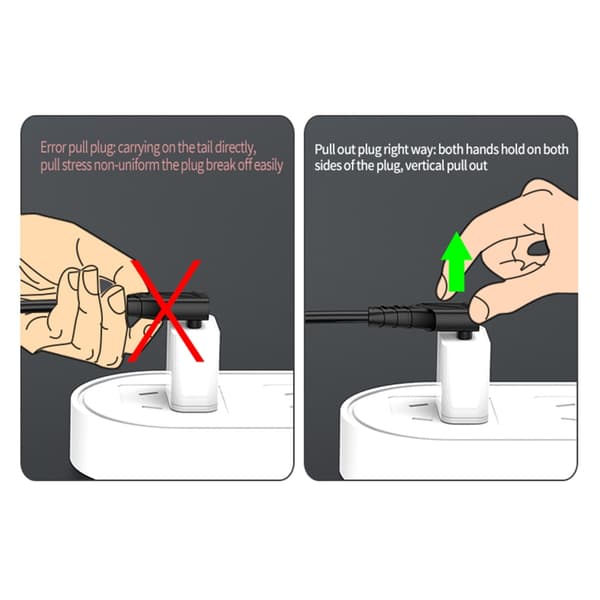 Error pull plug: carrying on the tail directly, pull stress non-uniform the plug break off easily

Pull out plug right way: both hands hold on both sides of the plug, vertical pull out