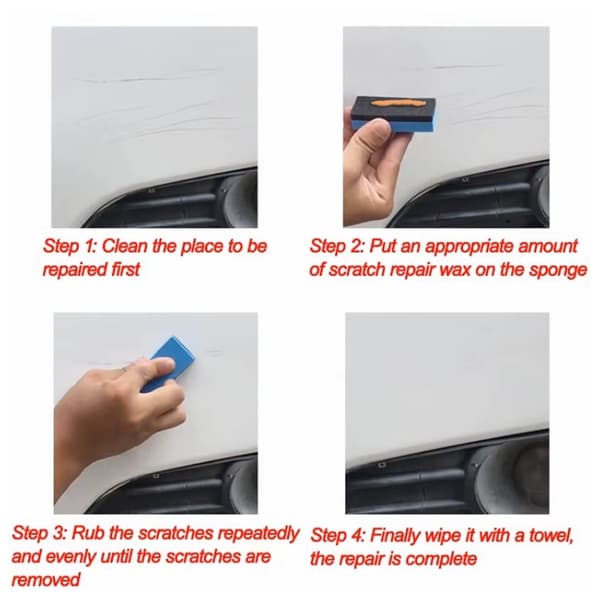 Step 1: Clean the place to be repaired first

Step 2: Put an appropriate amount of scratch repair wax on the sponge

Step 3: Rub the scratches repeatedly and evenly until the scratches are removed

Step 4: Finally wipe it with a towel, the repair is complete