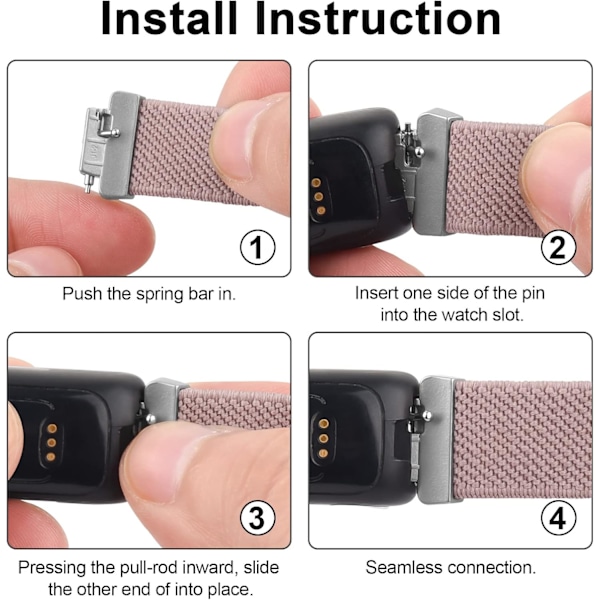 Install Instruction

1

Push the spring bar in.

2

Insert one side of the pin into the watch slot.

3

Pressing the pull-rod inward, slide the other end of into place.

4

Seamless connection.