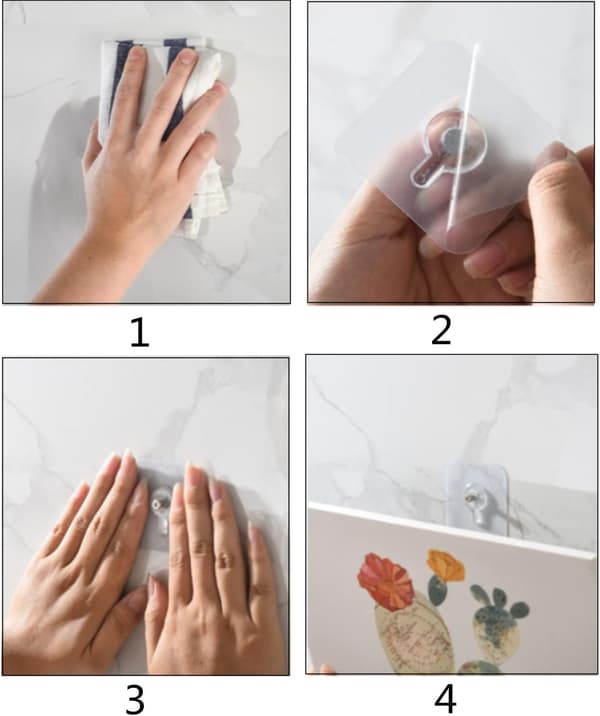 1

2

3

4