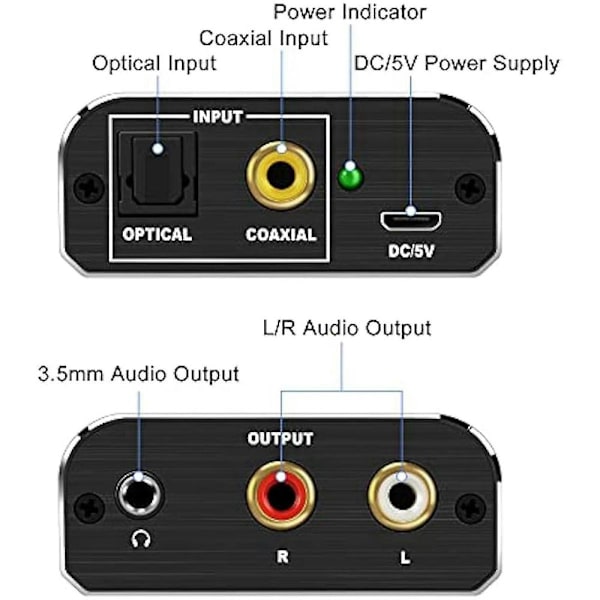 Power Indicator
Coaxial Input
Optical Input
DC/5V Power Supply

INPUT
OPTICAL
COAXIAL
DC/5V

L/R Audio Output
3.5mm Audio Output

OUTPUT
R
L