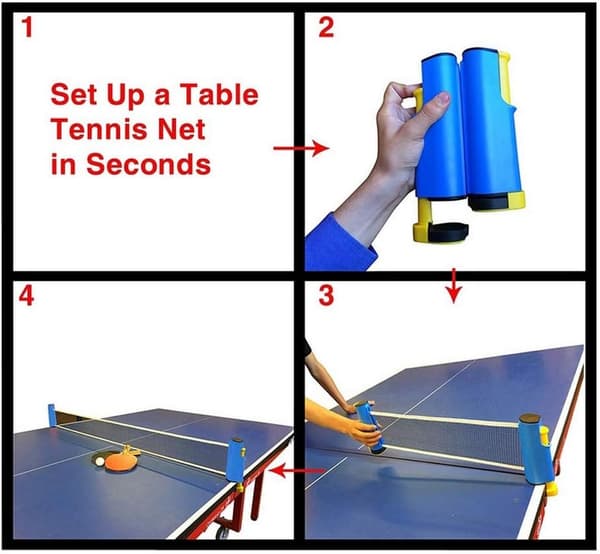 1

Set Up a Table Tennis Net in Seconds

2

4

3