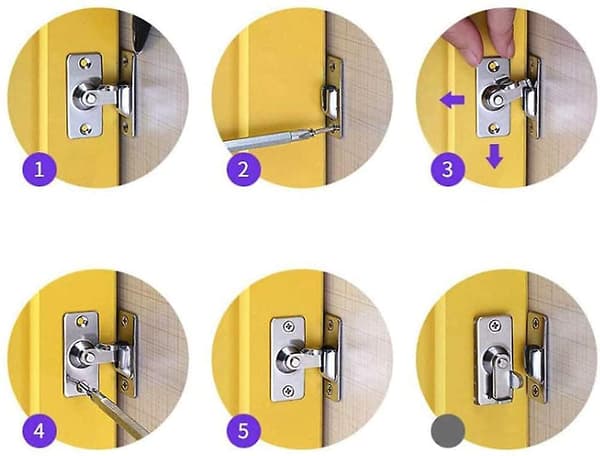 1
2
3
4
5