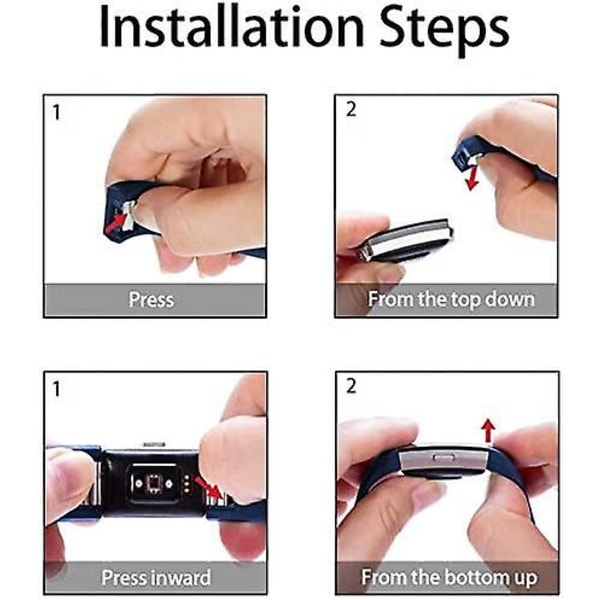 Installation Steps

1

Press

2

From the top down

1

Press inward

2

From the bottom up