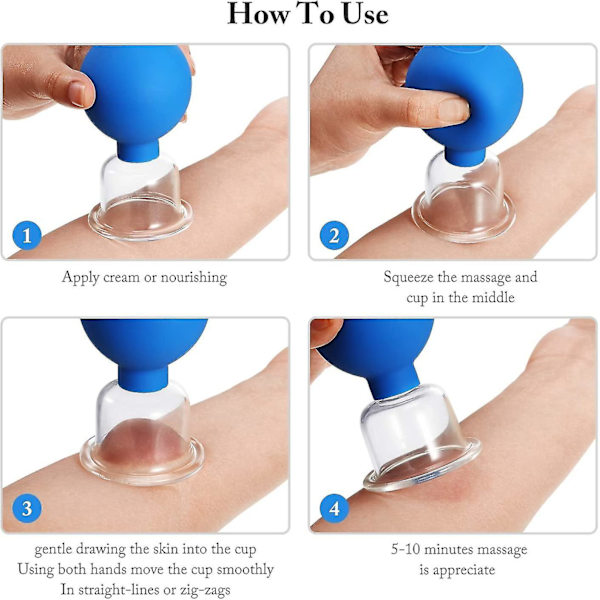 How To Use

1

Apply cream or nourishing

2

Squeeze the massage and cup in the middle

3

gentle drawing the skin into the cup Using both hands move the cup smoothly In straight-lines or zig-zags

4

5-10 minutes massage is appreciate