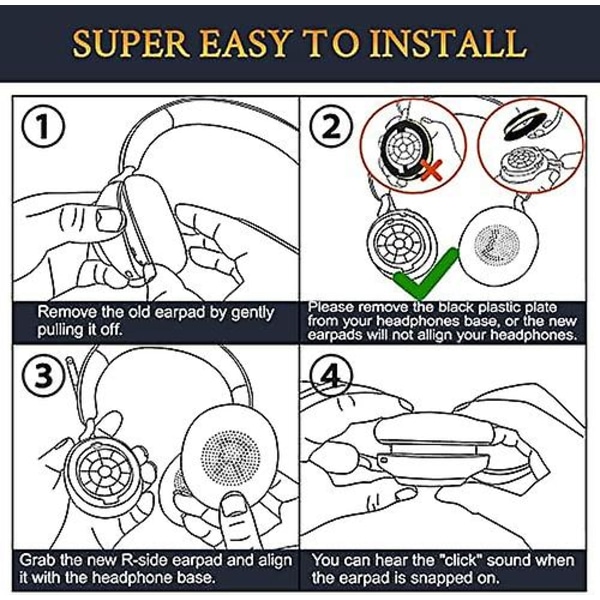 SUPER EASY TO INSTALL

1

Remove the old earpad by gently pulling it off.

2

Please remove the black plastic plate from your headphones base, or the new earpads will not allign your headphones.

3

Grab the new R-side earpad and align it with the headphone base.

4

You can hear the "click" sound when the earpad is snapped on.