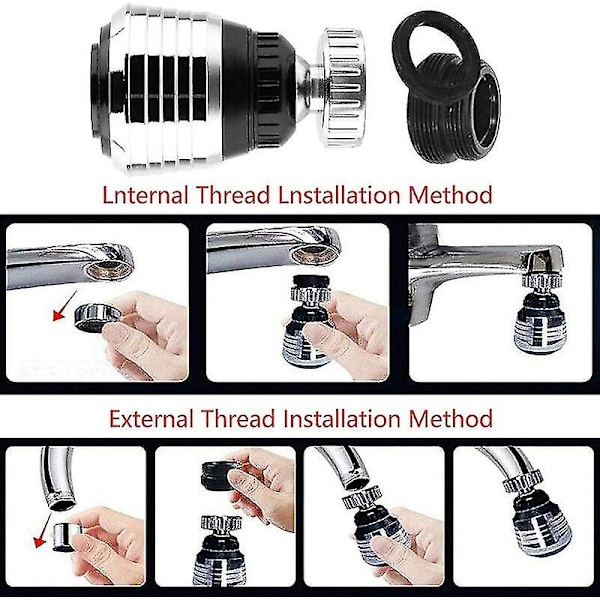 Lnternal Thread Lnstallation Method

External Thread Installation Method