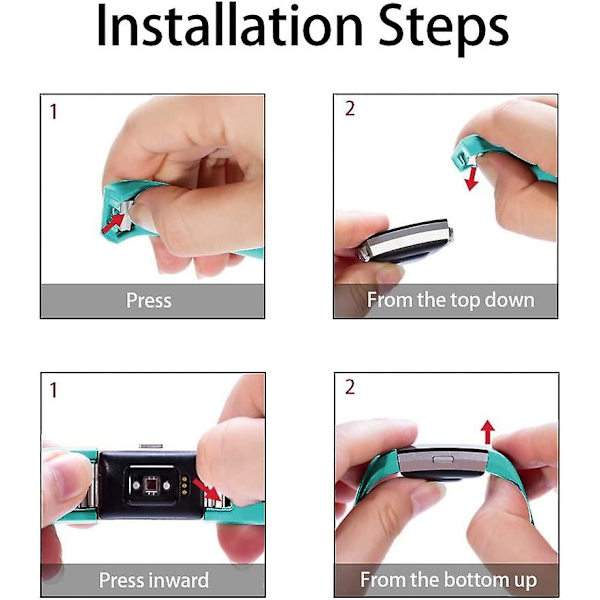 Installation Steps

1

Press

2

From the top down

1

Press inward

2

From the bottom up