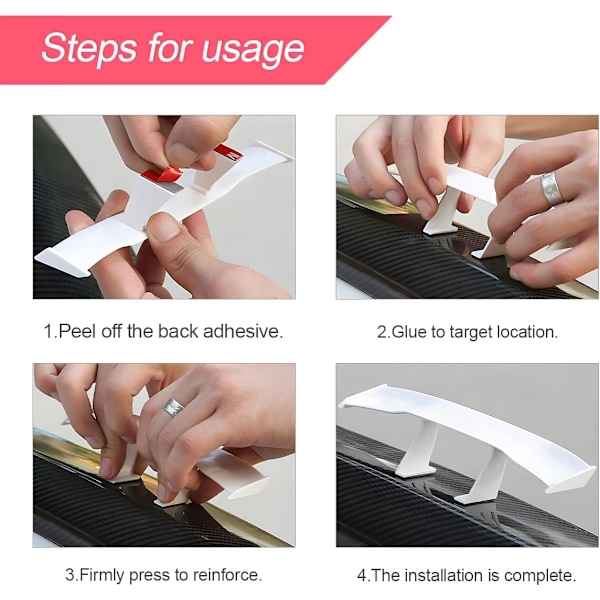 Steps for usage

1.Peel off the back adhesive.

2.Glue to target location.

3.Firmly press to reinforce.

4.The installation is complete.