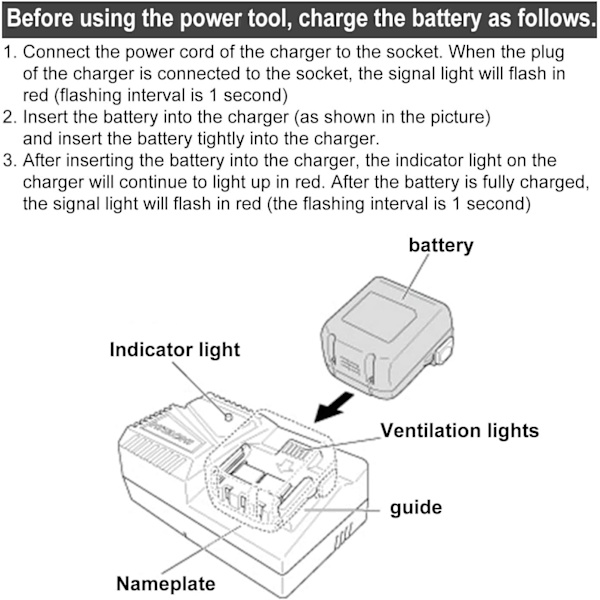 Before using the power tool, charge the battery as follows.

1. Connect the power cord of the charger to the socket. When the plug of the charger is connected to the socket, the signal light will flash in red (flashing interval is 1 second)
2. Insert the battery into the charger (as shown in the picture) and insert the battery tightly into the charger.
3. After inserting the battery into the charger, the indicator light on the charger will continue to light up in red. After the battery is fully charged, the signal light will flash in red (the flashing interval is 1 second)

battery

Indicator light

Ventilation lights

guide

Nameplate