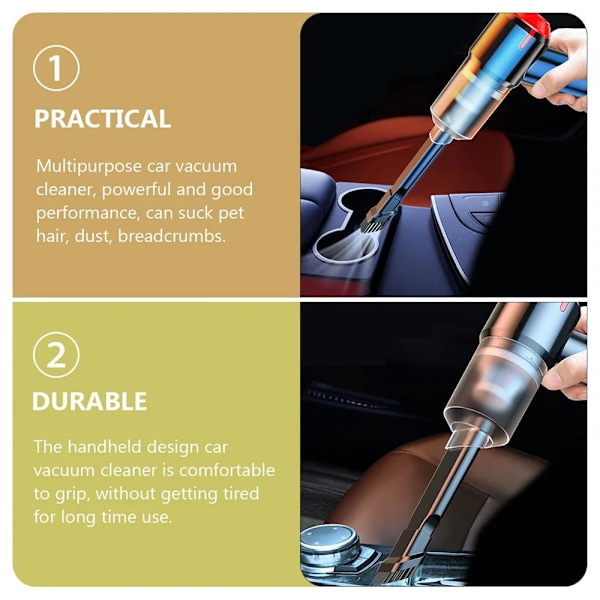 1

PRACTICAL

Multipurpose car vacuum cleaner, powerful and good performance, can suck pet hair, dust, breadcrumbs.

2

DURABLE

The handheld design car vacuum cleaner is comfortable to grip, without getting tired for long time use.