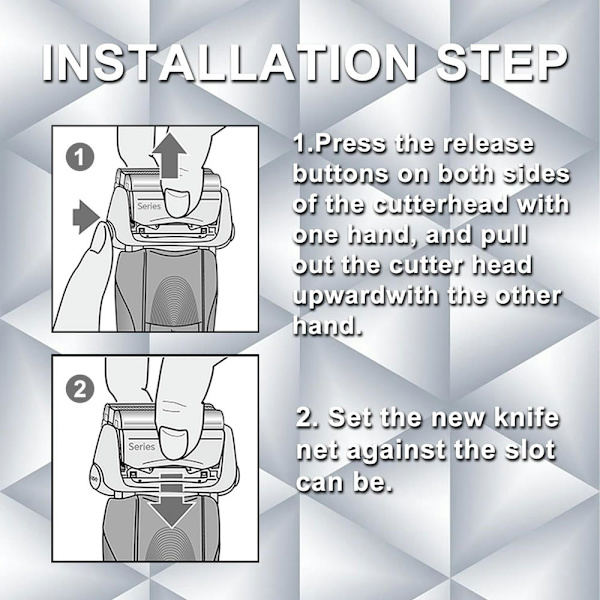 INSTALLATION STEP

1

Series

1.Press the release buttons on both sides of the cutterhead with one hand, and pull out the cutter head upwardwith the other hand.

2

Series

2. Set the new knife net against the slot can be.