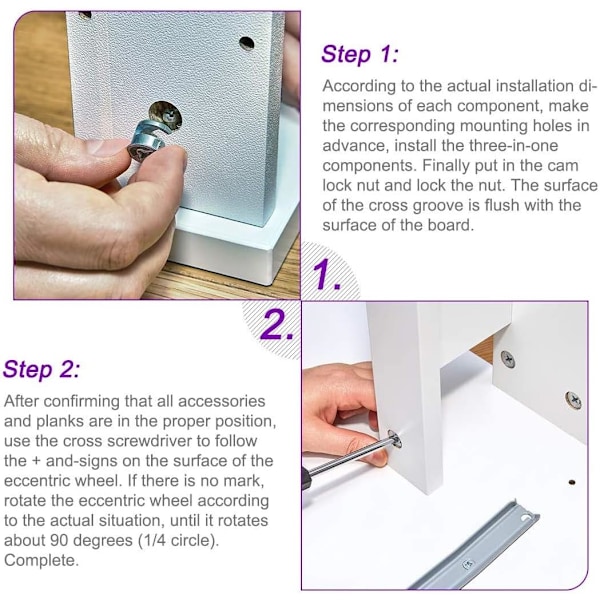 Step 1:

According to the actual installation dimensions of each component, make the corresponding mounting holes in advance, install the three-in-one components. Finally put in the cam lock nut and lock the nut. The surface of the cross groove is flush with the surface of the board.

1.

2.

Step 2:

After confirming that all accessories and planks are in the proper position, use the cross screwdriver to follow the + and-signs on the surface of the eccentric wheel. If there is no mark, rotate the eccentric wheel according to the actual situation, until it rotates about 90 degrees (1/4 circle). Complete.