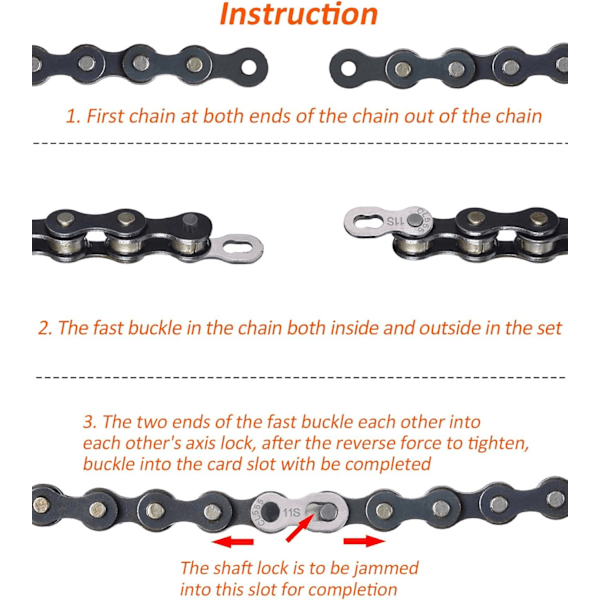 Instruction

1. First chain at both ends of the chain out of the chain

11S CL555

2. The fast buckle in the chain both inside and outside in the set

3. The two ends of the fast buckle each other into each other's axis lock, after the reverse force to tighten, buckle into the card slot with be completed

CL555 11S

The shaft lock is to be jammed into this slot for completion