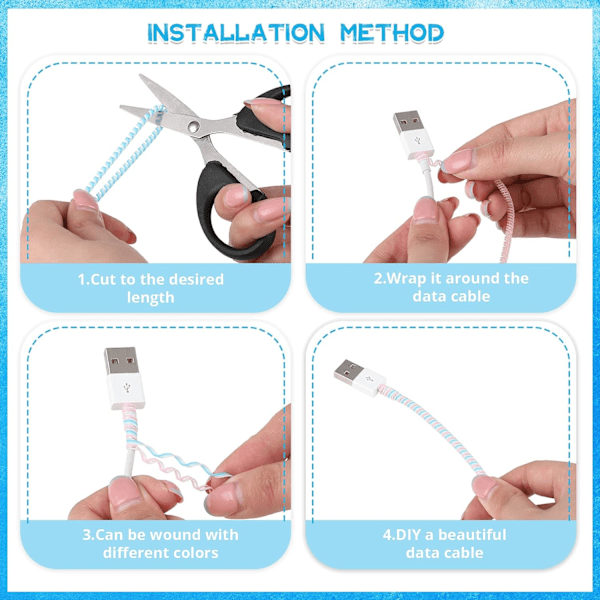 INSTALLATION METHOD

1.Cut to the desired length

2.Wrap it around the data cable

3.Can be wound with different colors

4.DIY a beautiful data cable