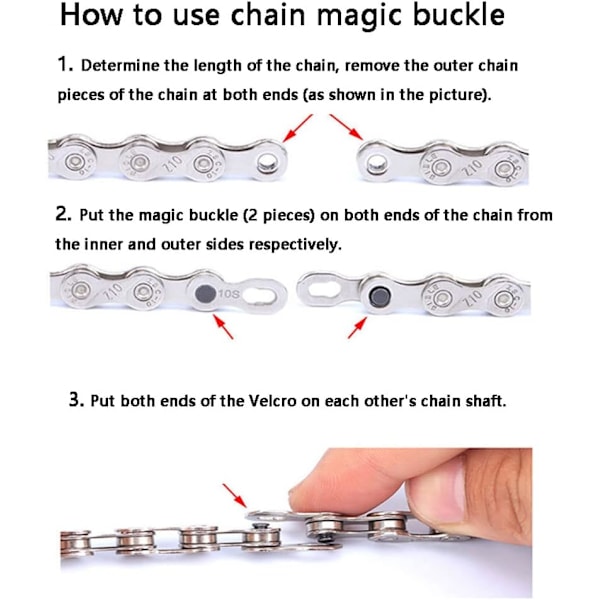 How to use chain magic buckle

1. Determine the length of the chain, remove the outer chain pieces of the chain at both ends (as shown in the picture).

Z10

Z10

2. Put the magic buckle (2 pieces) on both ends of the chain from the inner and outer sides respectively.

Z10

10S

Z10

3. Put both ends of the Velcro on each other's chain shaft.