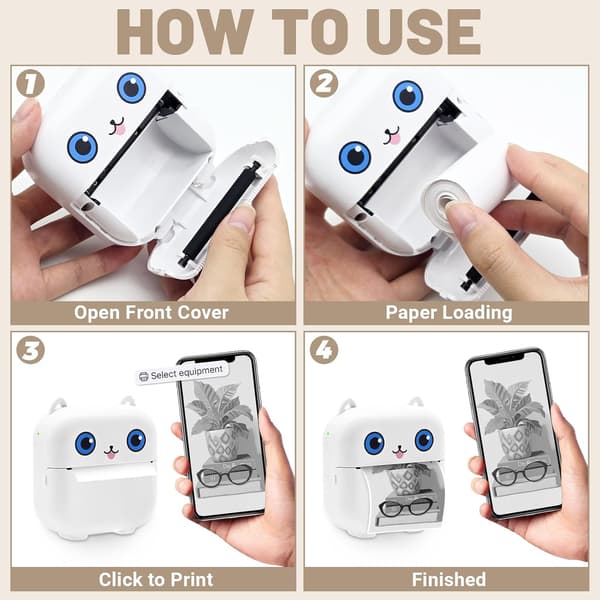 HOW TO USE

1

Open Front Cover

2

Paper Loading

3

Select equipment

Click to Print

4

Finished