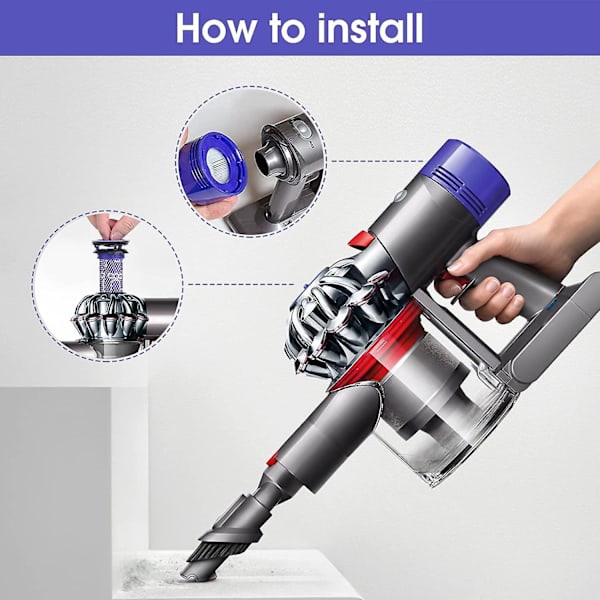 How to install