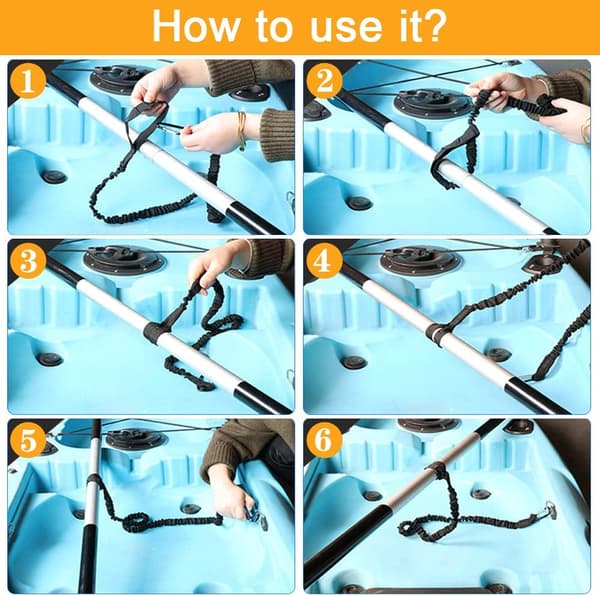 How to use it?

1

2

3

4

5

6