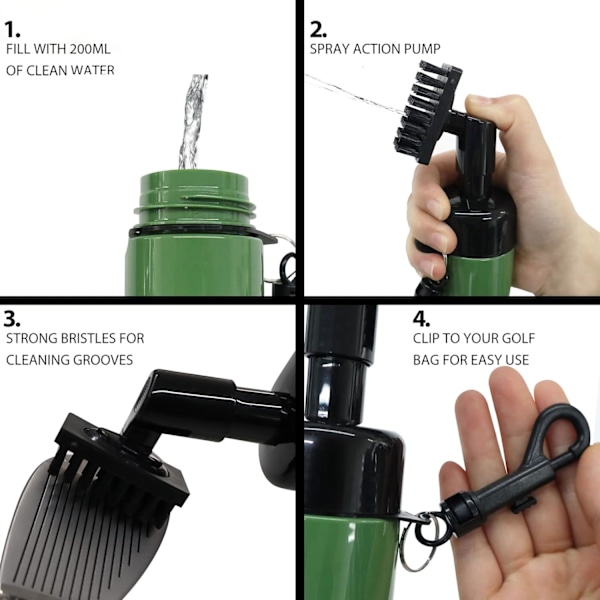 1.
FILL WITH 200ML OF CLEAN WATER

2.
SPRAY ACTION PUMP

3.
STRONG BRISTLES FOR CLEANING GROOVES

4.
CLIP TO YOUR GOLF BAG FOR EASY USE